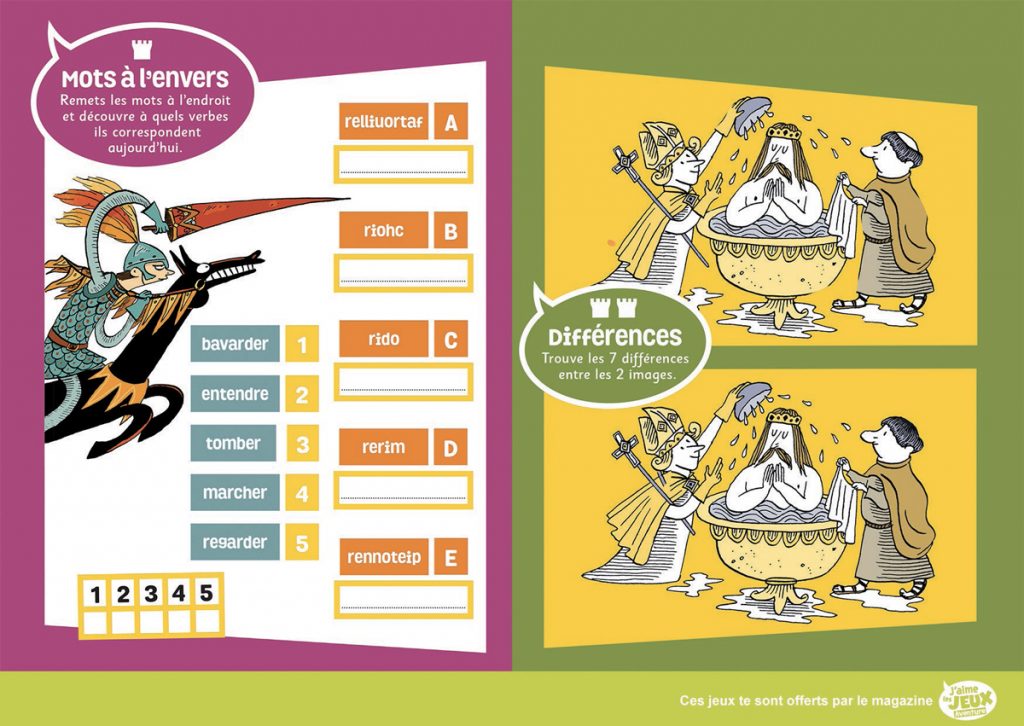 Mots à l'envers
Remets les mots à l'endroit et découvre à quels verbes ils correspondent aujourd'hui.

relliuortaf A

riohc B

rido C

rerim D

rennoteip E

bavarder 1
entendre 2
tomber 3
marcher 4
regarder 5

| 1 | 2 | 3 | 4 | 5 |
|---|---|---|---|---|
|  |  |  |  |  |

Différences
Trouve les 7 différences entre les 2 images.

Ces jeux te sont offerts par le magazine J'aime les JEUX aventure